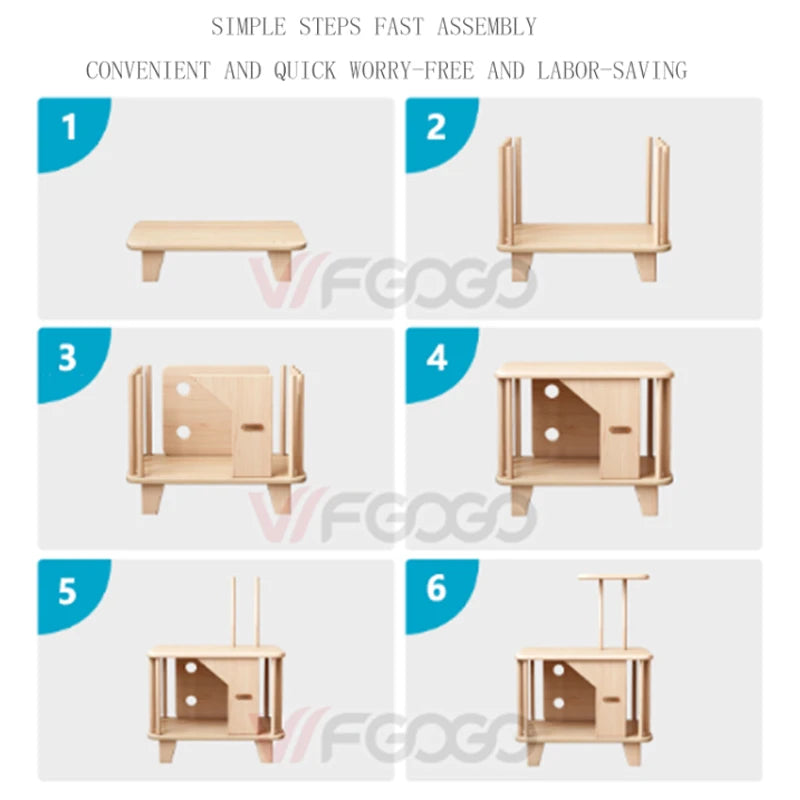 SIMPLE STEPS FAST ASSEMBLY

CONVENIENT AND QUICK WORRY-FREE AND LABOR-SAVING

1

2

VFGOGO

3

4

VFGOGO

5

6

VFGOGO